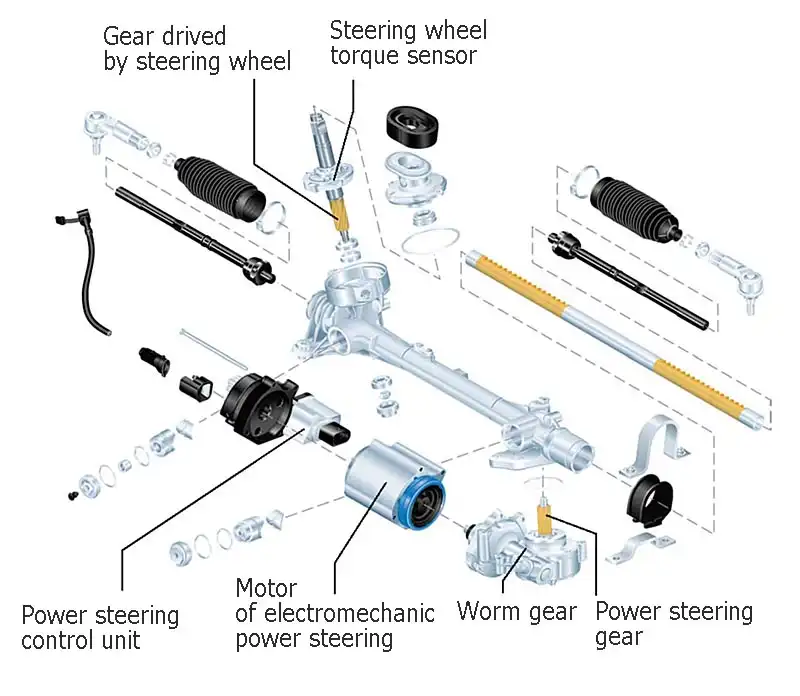 Gear drived by steering wheel

Steering wheel torque sensor

Power steering control unit

Motor of electromechanic power steering

Worm gear

Power steering gear